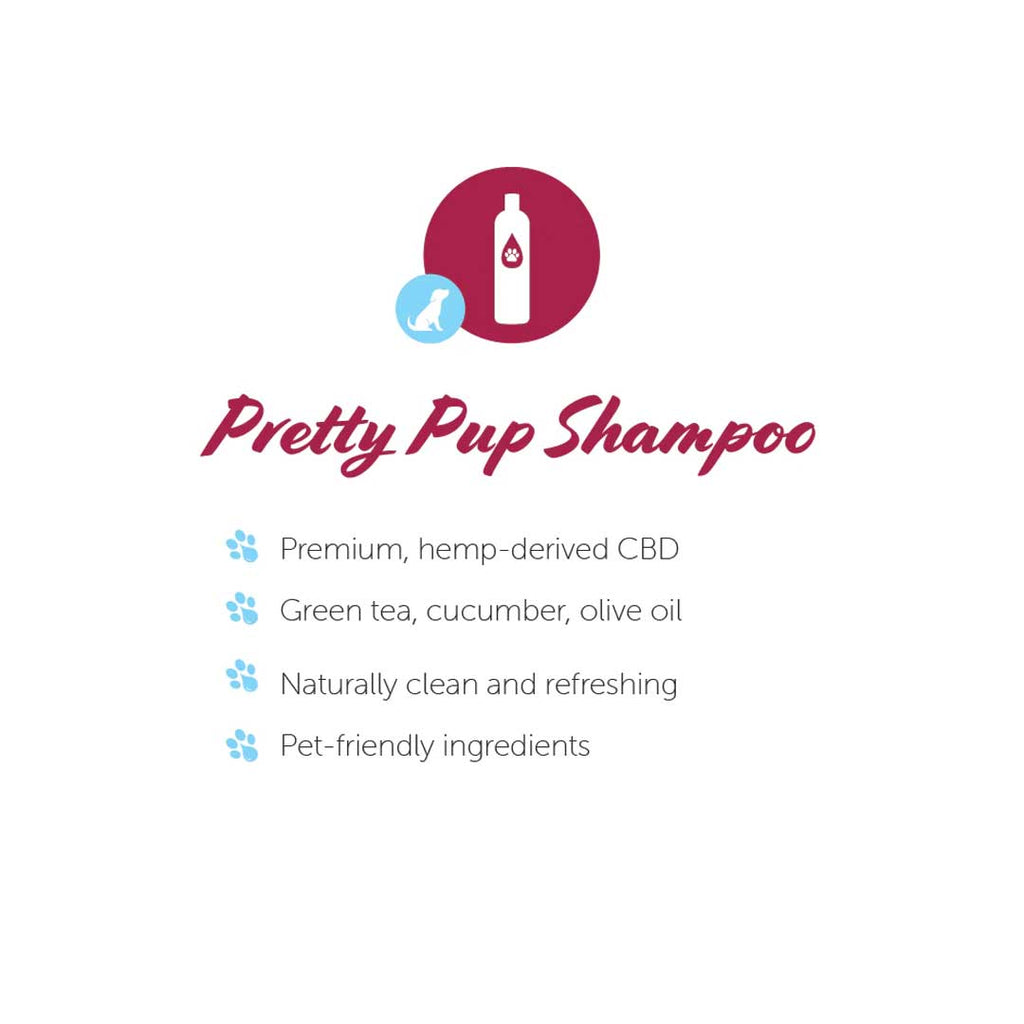 Pretty Pup Shampoo

Premium, hemp-derived CBD

Green tea, cucumber, olive oil

Naturally clean and refreshing

Pet-friendly ingredients