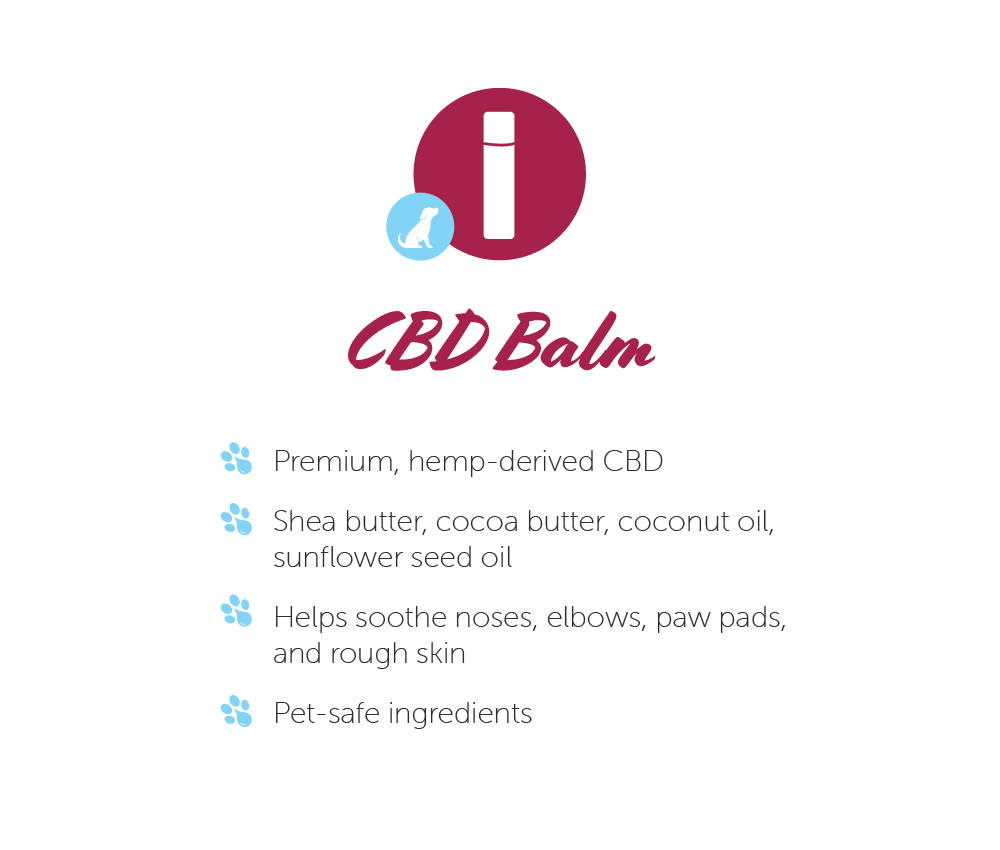 CBD Balm

Premium, hemp-derived CBD

Shea butter, cocoa butter, coconut oil, sunflower seed oil

Helps soothe noses, elbows, paw pads, and rough skin

Pet-safe ingredients