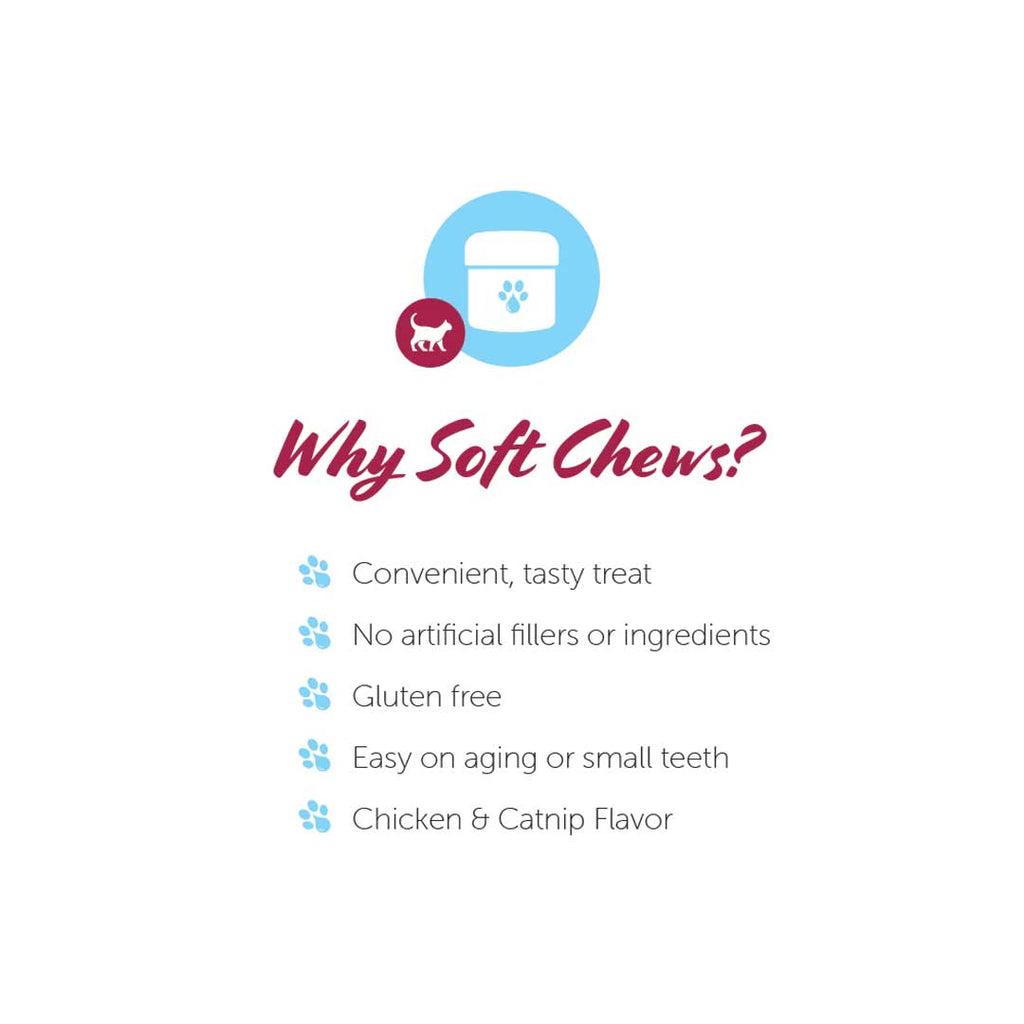 Why Soft Chews?

Convenient, tasty treat

No artificial fillers or ingredients

Gluten free

Easy on aging or small teeth

Chicken & Catnip Flavor